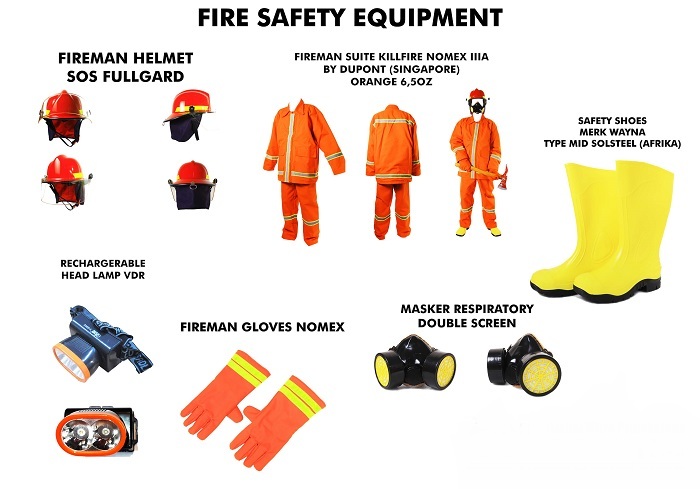 FIRE SAFETY EQUIPMENT

FIREMAN HELMET
SOS FULLGARD

FIREMAN SUITE KILLFIRE NOMEX IIIA
BY DUPONT (SINGAPORE)
ORANGE 6,5OZ

SAFETY SHOES
MERK WAYNA
TYPE MID SOLSTEEL (AFRIKA)

RECHARGERABLE
HEAD LAMP VDR

FIREMAN GLOVES NOMEX

MASKER RESPIRATORY
DOUBLE SCREEN